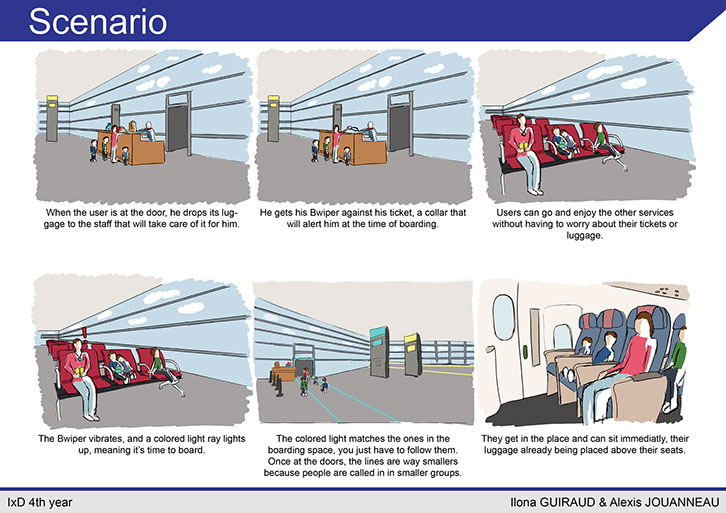 Scenario

When the user is at the door, he drops its luggage to the staff that will take care of it for him.

He gets his Bwiper against his ticket, a collar that will alert him at the time of boarding.

Users can go and enjoy the other services without having to worry about their tickets or luggage.

The Bwiper vibrates, and a colored light ray lights up, meaning it's time to board.

The colored light matches the ones in the boarding space, you just have to follow them. Once at the doors, the lines are way smallers because people are called in in smaller groups.

They get in the place and can sit immediatly, their luggage already being placed above their seats.

IxD 4th year

Ilona GUIRAUD & Alexis JOUANNEAU